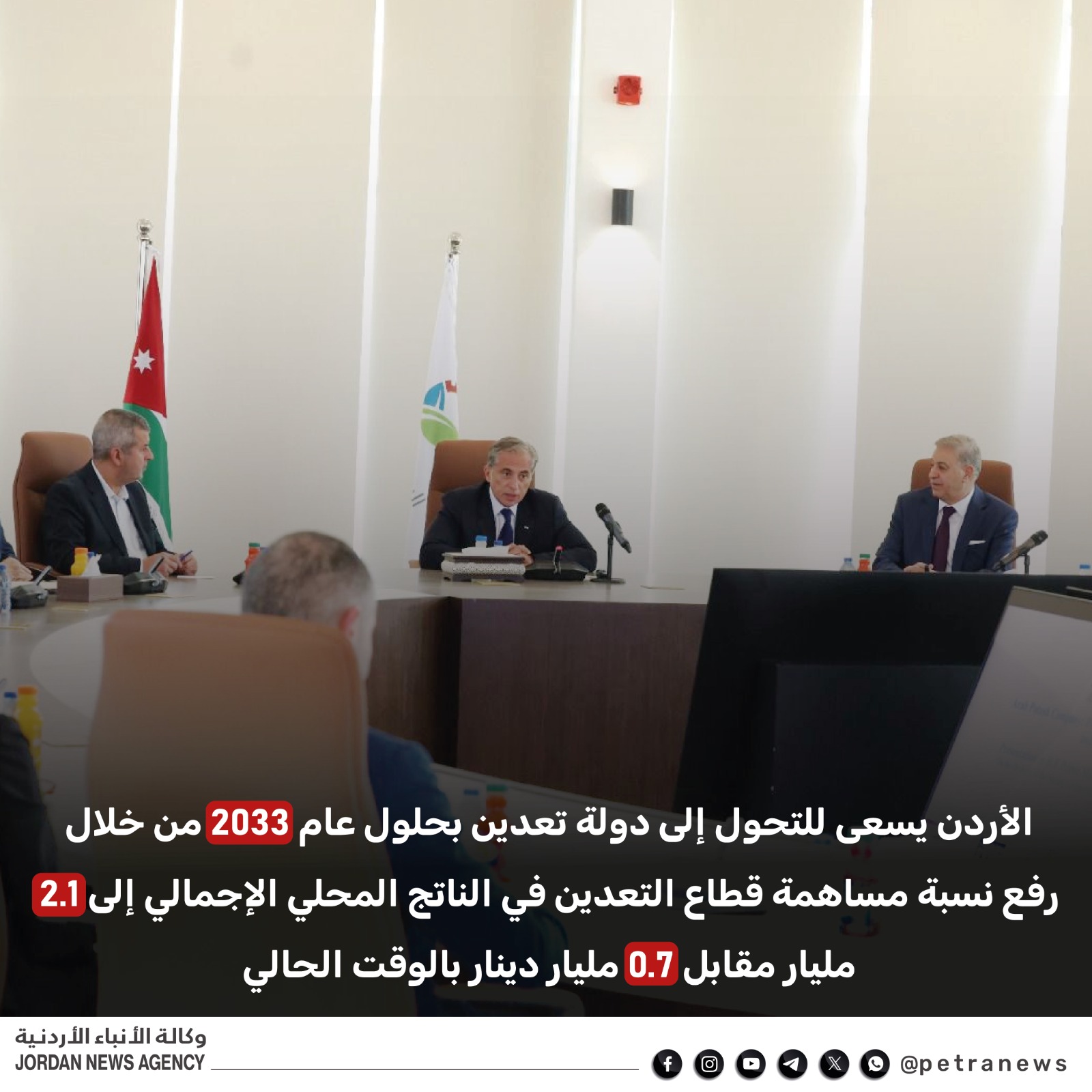 الأردن يسعى للتحول إلى دولة تعدين بحلول عام 2033 من خلال رفع نسبة مساهمة قطاع التعدين في الناتج المحلي الإجمالي إلى 2.1 مليار مقابل 0.7 مليار دينار بالوقت الحالي

وكالة الأنباء الأردنية
JORDAN NEWS AGENCY

@petranews