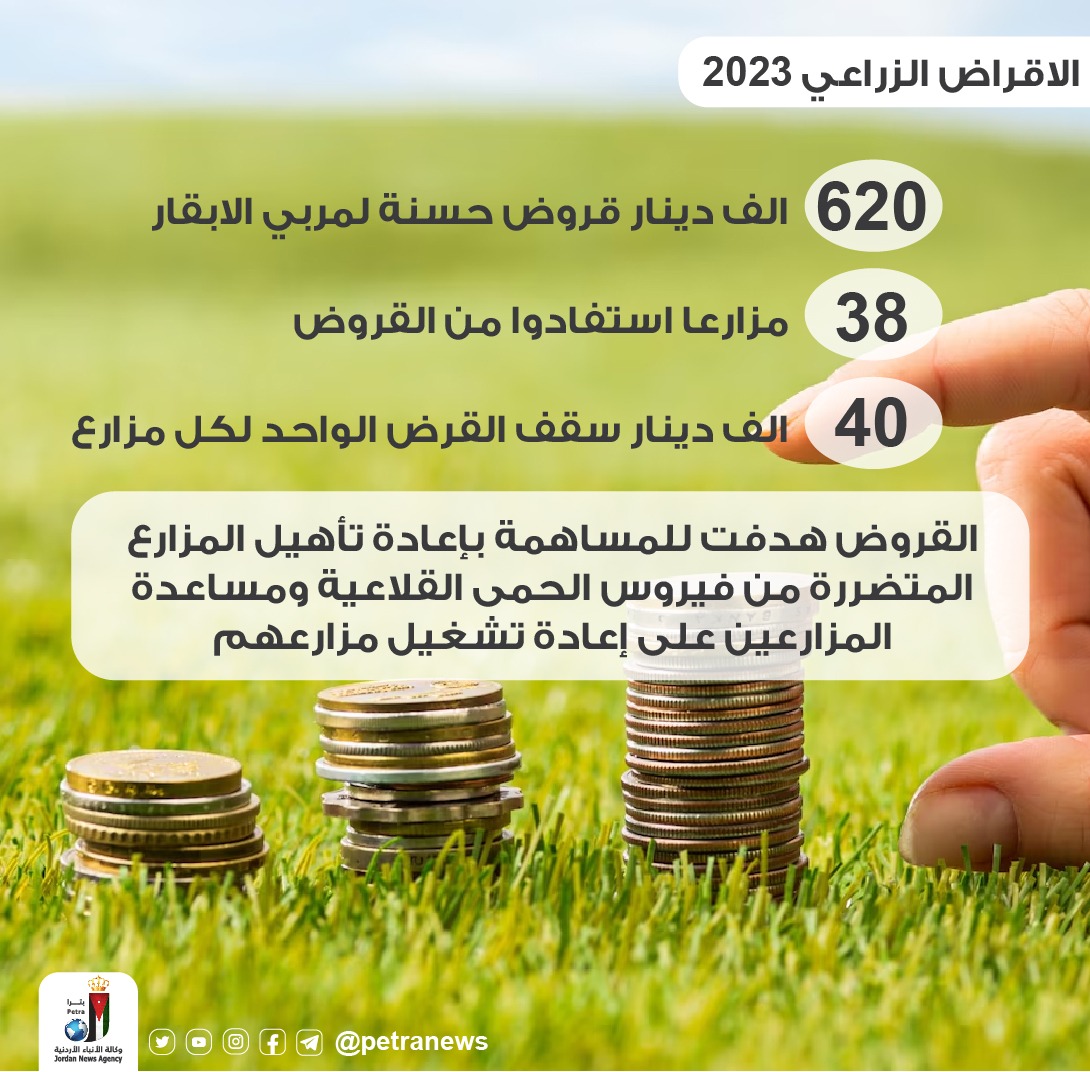 الاقراض الزراعي 2023

620 الف دينار قروض حسنة لمربي الابقار

38 مزارعا استفادوا من القروض

40 الف دينار سقف القرض الواحد لكل مزارع

القروض هدفت للمساهمة بإعادة تأهيل المزارع المتضررة من فيروس الحمى القلاعية ومساعدة المزارعين على إعادة تشغيل مزارعهم

بترا Petra
وكالة الأنباء الأردنية
Jordan News Agency

@petranews